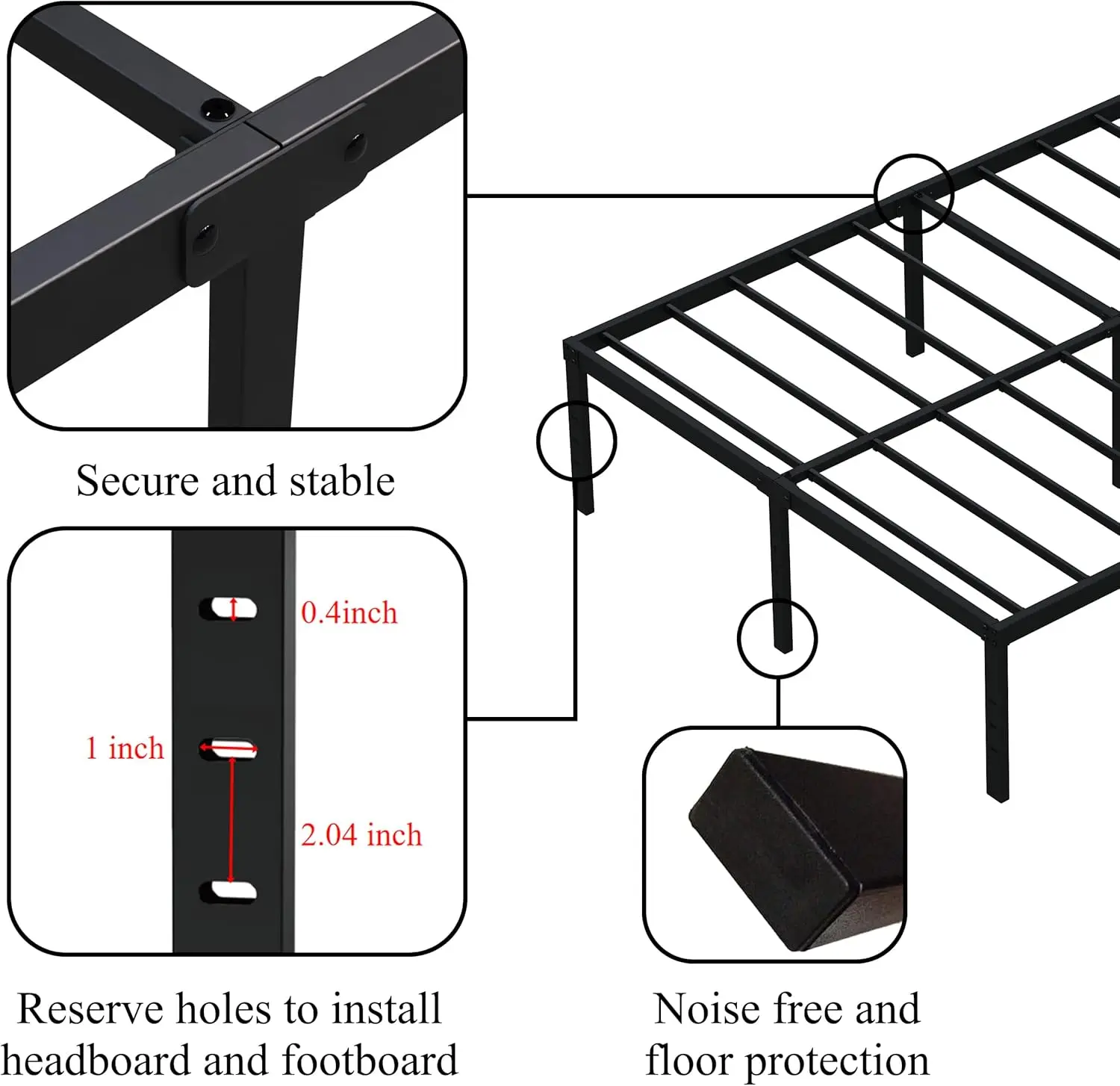 Secure and stable

0.4inch

1 inch

2.04 inch

Reserve holes to install headboard and footboard

Noise free and floor protection