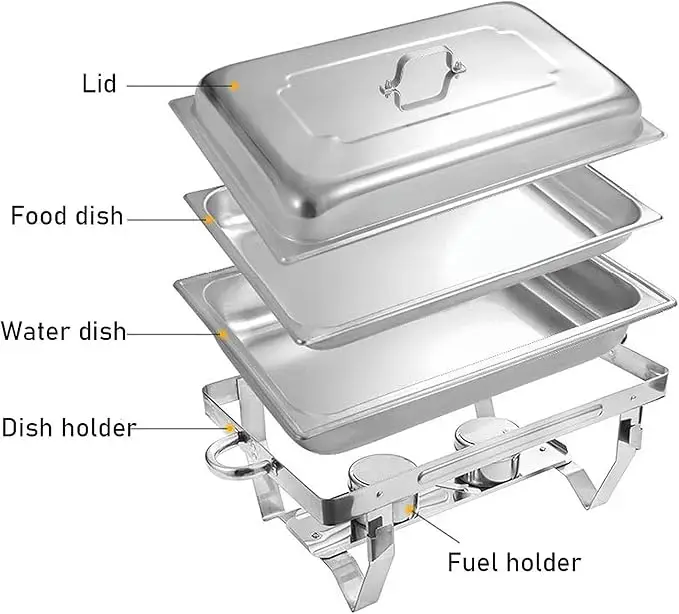 Lid

Food dish

Water dish

Dish holder

Fuel holder