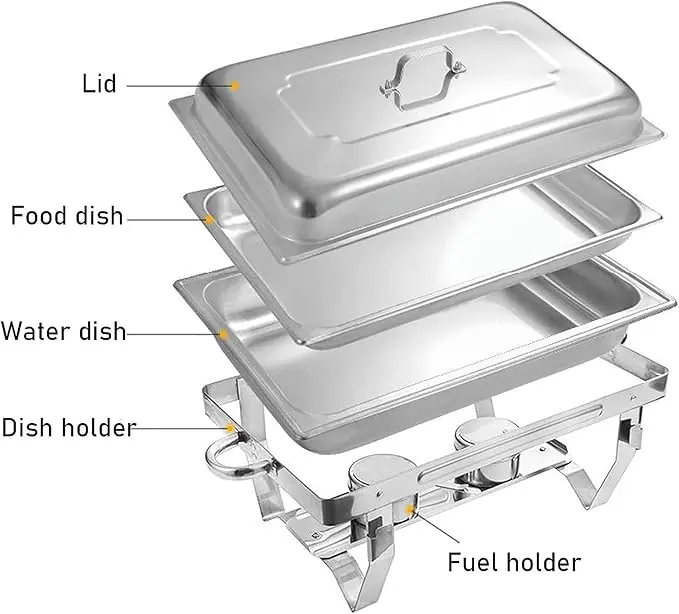 Lid

Food dish

Water dish

Dish holder

Fuel holder