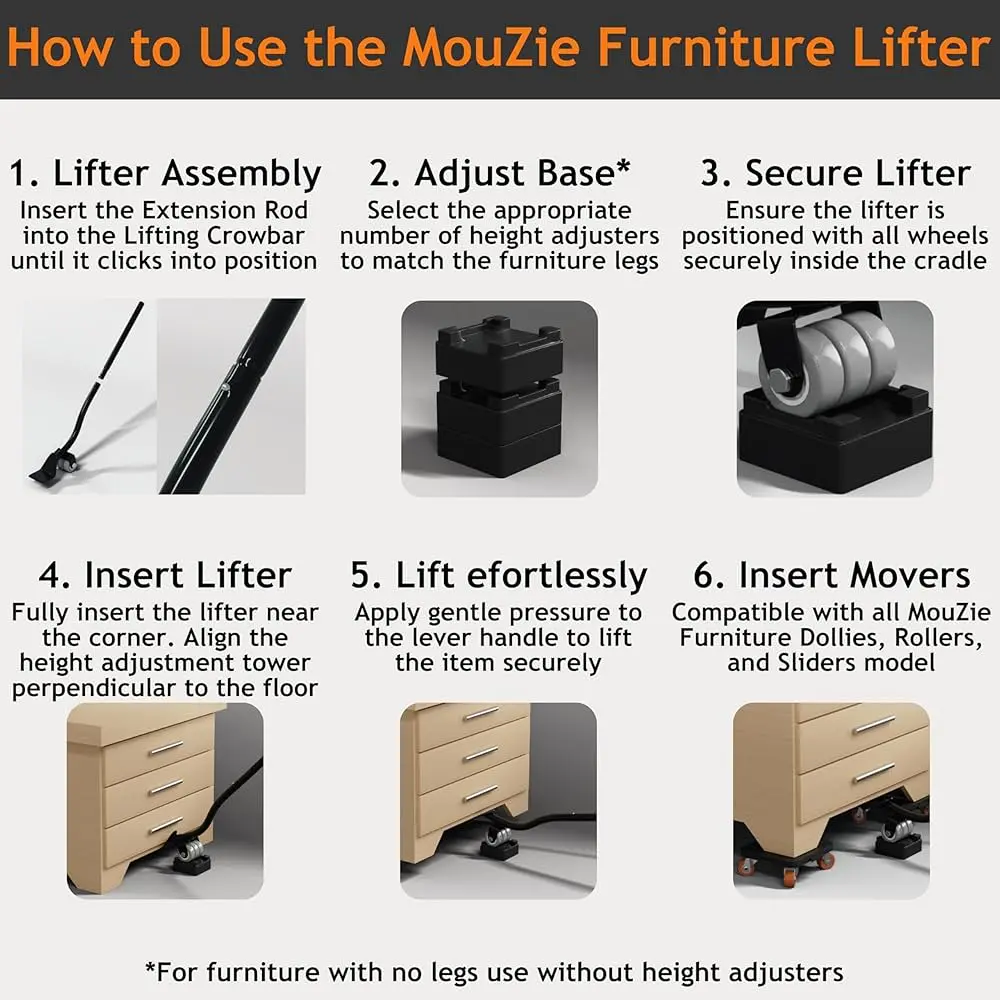 How to Use the MouZie Furniture Lifter

1. Lifter Assembly
Insert the Extension Rod into the Lifting Crowbar until it clicks into position

2. Adjust Base*
Select the appropriate number of height adjusters to match the furniture legs

3. Secure Lifter
Ensure the lifter is positioned with all wheels securely inside the cradle

4. Insert Lifter
Fully insert the lifter near the corner. Align the height adjustment tower perpendicular to the floor

5. Lift efortlessly
Apply gentle pressure to the lever handle to lift the item securely

6. Insert Movers
Compatible with all MouZie Furniture Dollies, Rollers, and Sliders model

*For furniture with no legs use without height adjusters