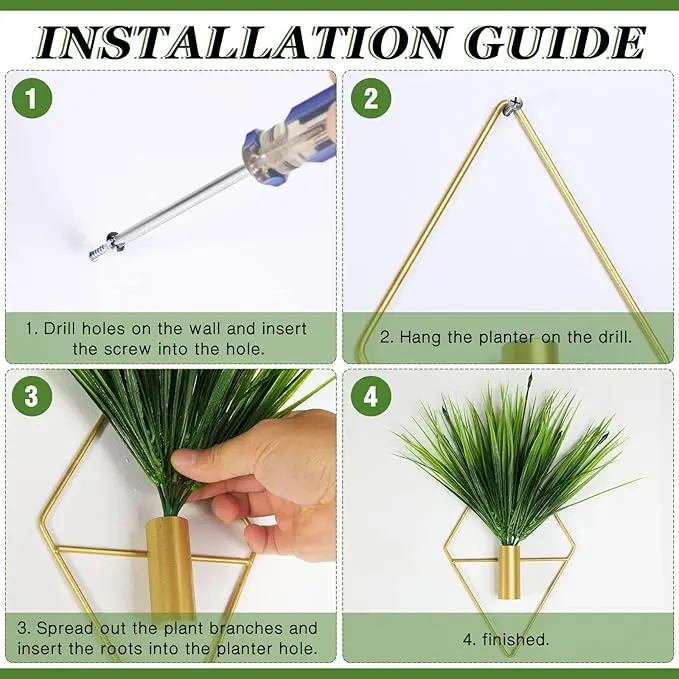 INSTALLATION GUIDE

1

1. Drill holes on the wall and insert the screw into the hole.

2

2. Hang the planter on the drill.

3

3. Spread out the plant branches and insert the roots into the planter hole.

4

4. finished.