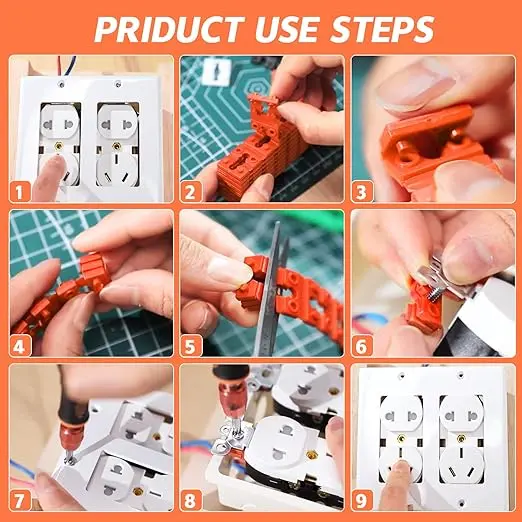 PRIDUCT USE STEPS

1

2

3

4

5

6

7

8

9