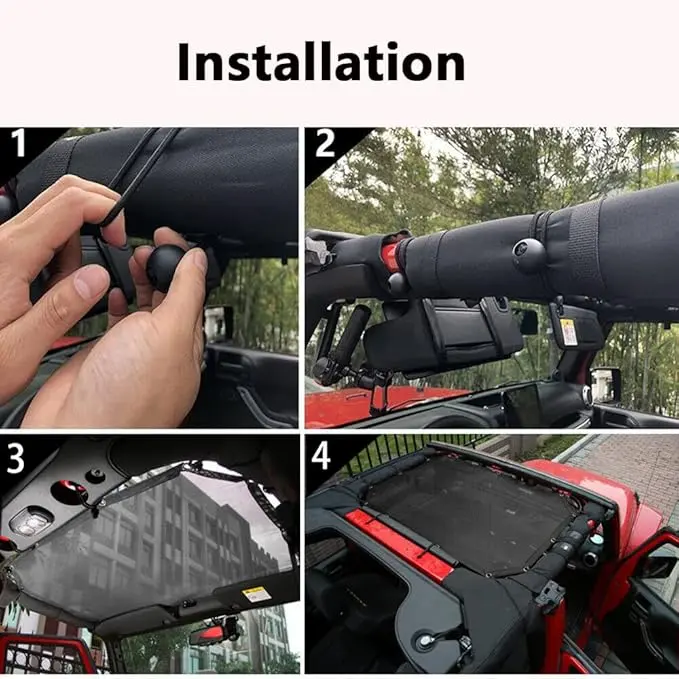 Installation

1

2

3

4