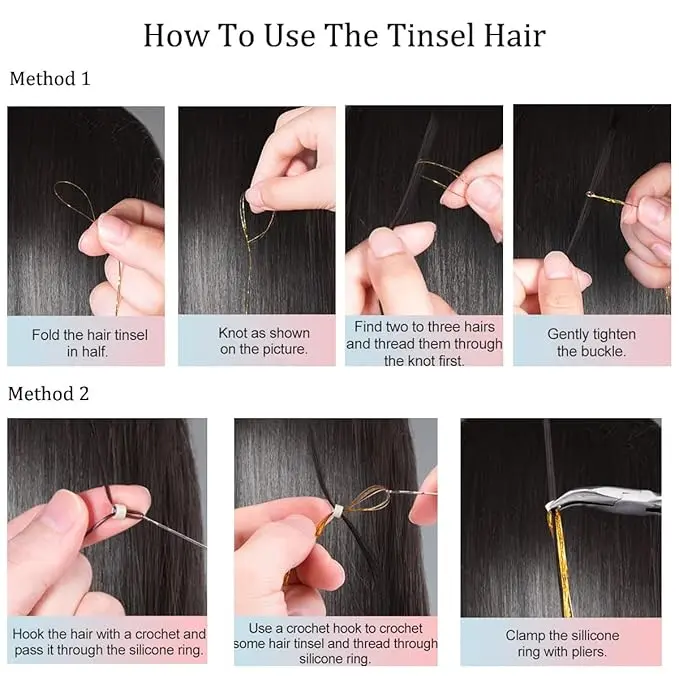 How To Use The Tinsel Hair

Method 1

Fold the hair tinsel in half.

Knot as shown on the picture.

Find two to three hairs and thread them through the knot first.

Gently tighten the buckle.

Method 2

Hook the hair with a crochet and pass it through the silicone ring.

Use a crochet hook to crochet some hair tinsel and thread through silicone ring.

Clamp the sillicone ring with pliers.