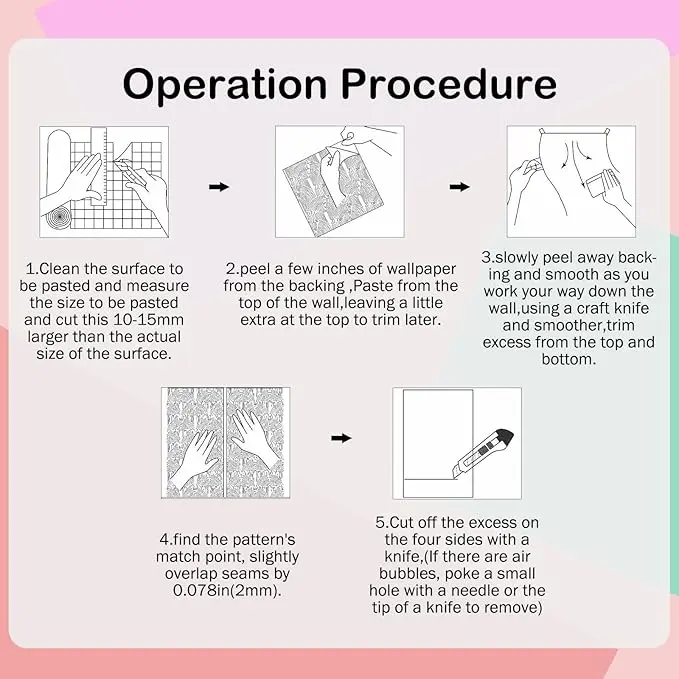 Operation Procedure

1.Clean the surface to be pasted and measure the size to be pasted and cut this 10-15mm larger than the actual size of the surface.

2.peel a few inches of wallpaper from the backing ,Paste from the top of the wall,leaving a little extra at the top to trim later.

3.slowly peel away backing and smooth as you work your way down the wall,using a craft knife and smoother,trim excess from the top and bottom.

4.find the pattern's match point, slightly overlap seams by 0.078in(2mm).

5.Cut off the excess on the four sides with a knife,(If there are air bubbles, poke a small hole with a needle or the tip of a knife to remove)