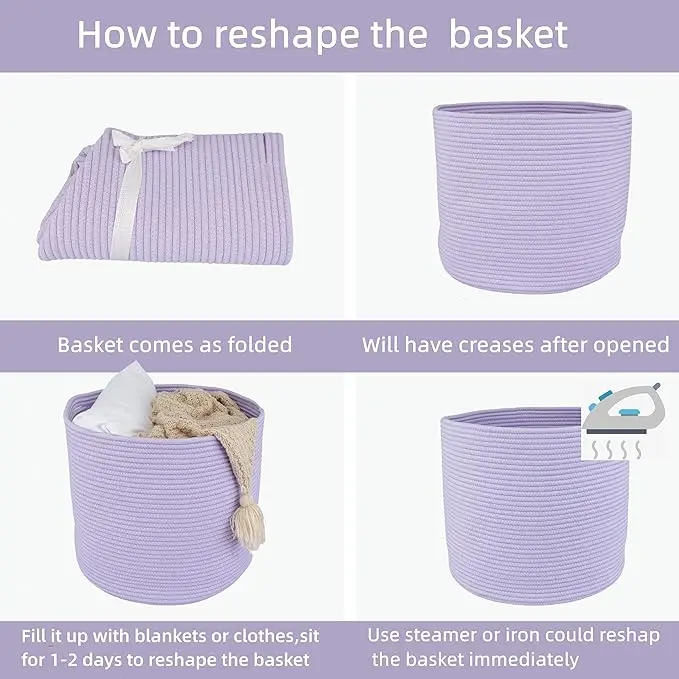 How to reshape the basket

Basket comes as folded

Will have creases after opened

Fill it up with blankets or clothes,sit for 1-2 days to reshape the basket

Use steamer or iron could reshap the basket immediately