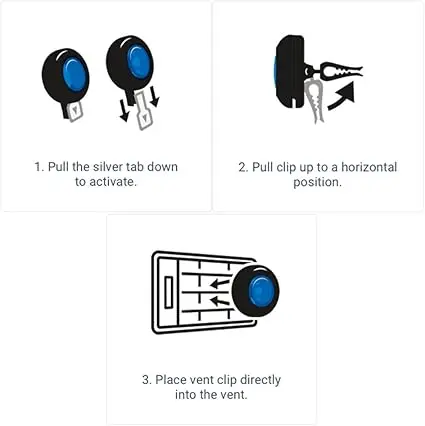 1. Pull the silver tab down to activate.

2. Pull clip up to a horizontal position.

3. Place vent clip directly into the vent.