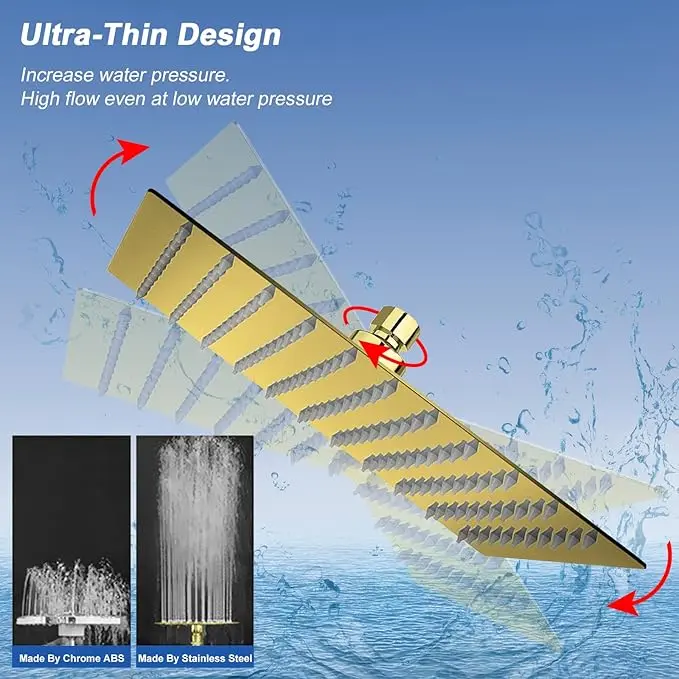 Ultra-Thin Design

Increase water pressure.
High flow even at low water pressure

Made By Chrome ABS

Made By Stainless Steel